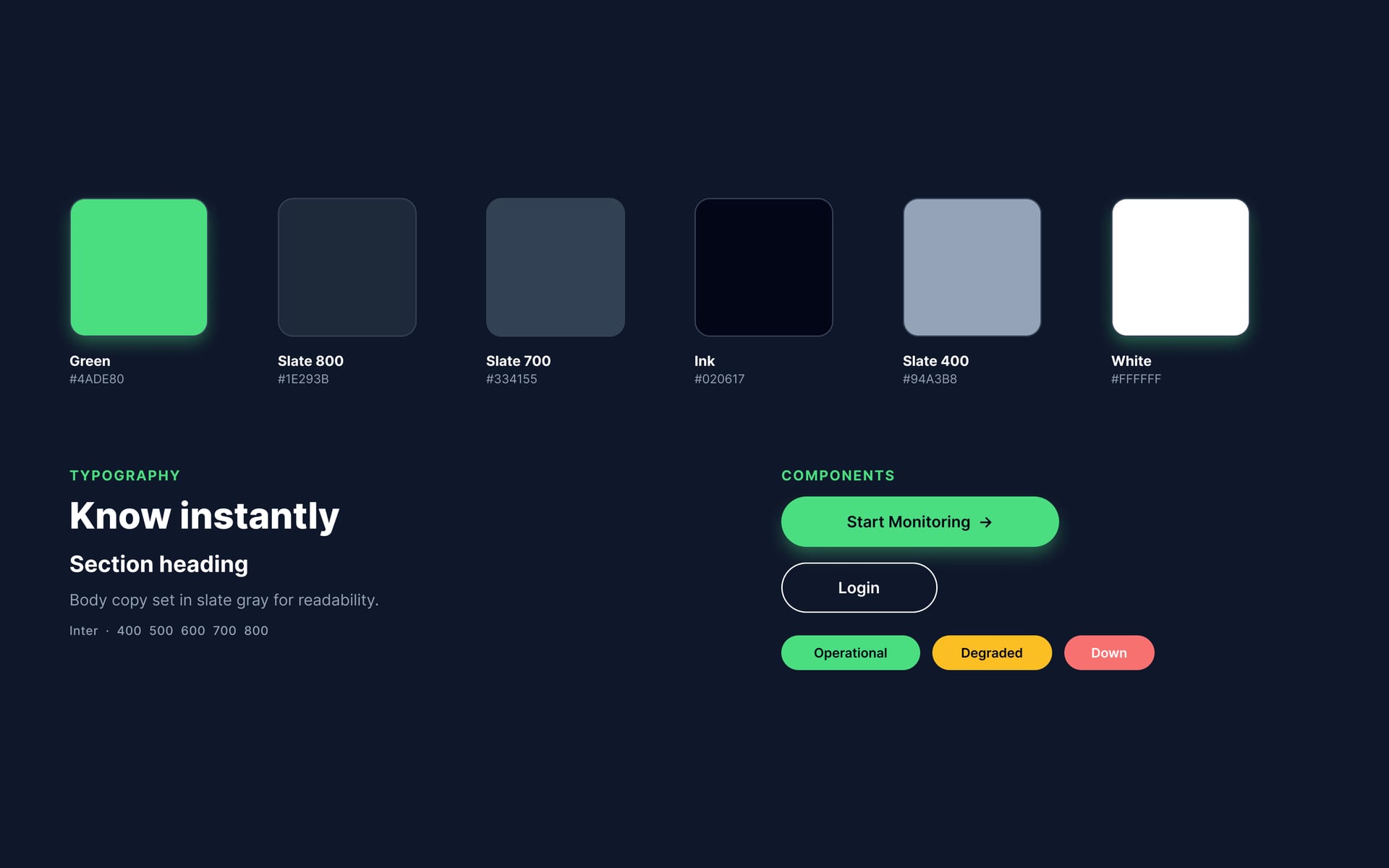 Green
#4ADE80

Slate 800
#1E293B

Slate 700
#334155

Ink
#020617

Slate 400
#94A3B8

White
#FFFFFF

TYPOGRAPHY

Know instantly

Section heading

Body copy set in slate gray for readability.

Inter · 400 500 600 700 800

COMPONENTS

Start Monitoring →

Login

Operational Degraded Down